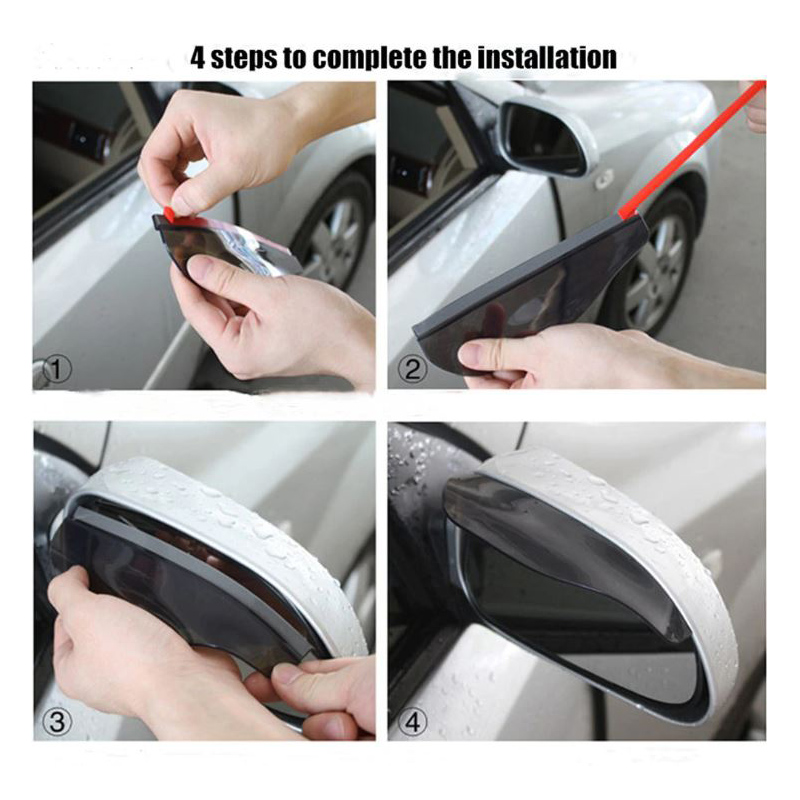 4 steps to complete the installation

①

②

③

④